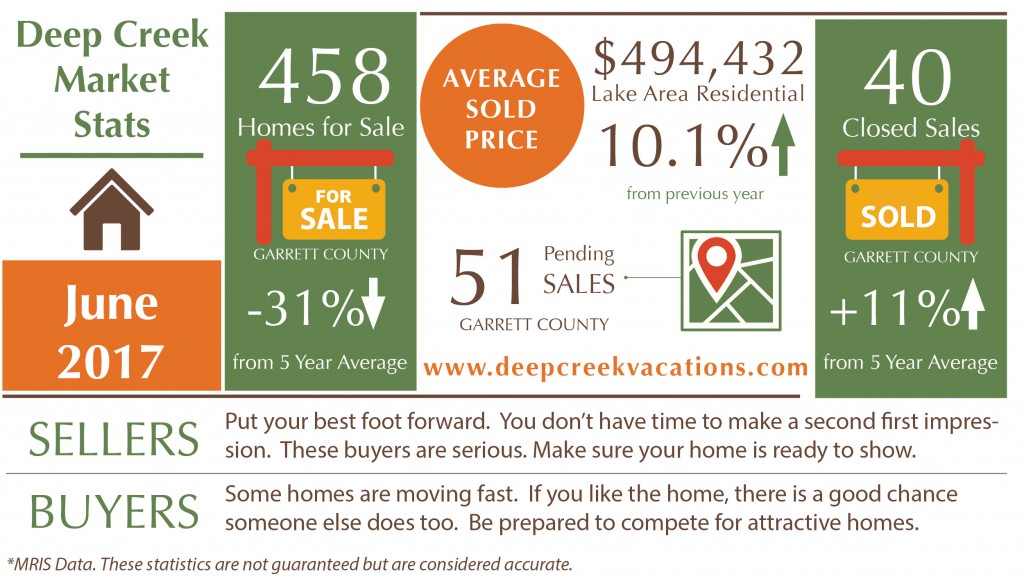 Deep Creek Market Stats

June 2017

458
Homes for Sale

FOR SALE

GARRETT COUNTY

-31%

from 5 Year Average

AVERAGE SOLD PRICE

$494,432
Lake Area Residential

10.1%

from previous year

51
GARRETT COUNTY

Pending SALES

www.deepcreekvacations.com

40
Closed Sales

SOLD

GARRETT COUNTY

+11%

from 5 Year Average

SELLERS
Put your best foot forward. You don't have time to make a second first impression. These buyers are serious. Make sure your home is ready to show.

BUYERS
Some homes are moving fast. If you like the home, there is a good chance someone else does too. Be prepared to compete for attractive homes.

*MRIS Data. These statistics are not guaranteed but are considered accurate.