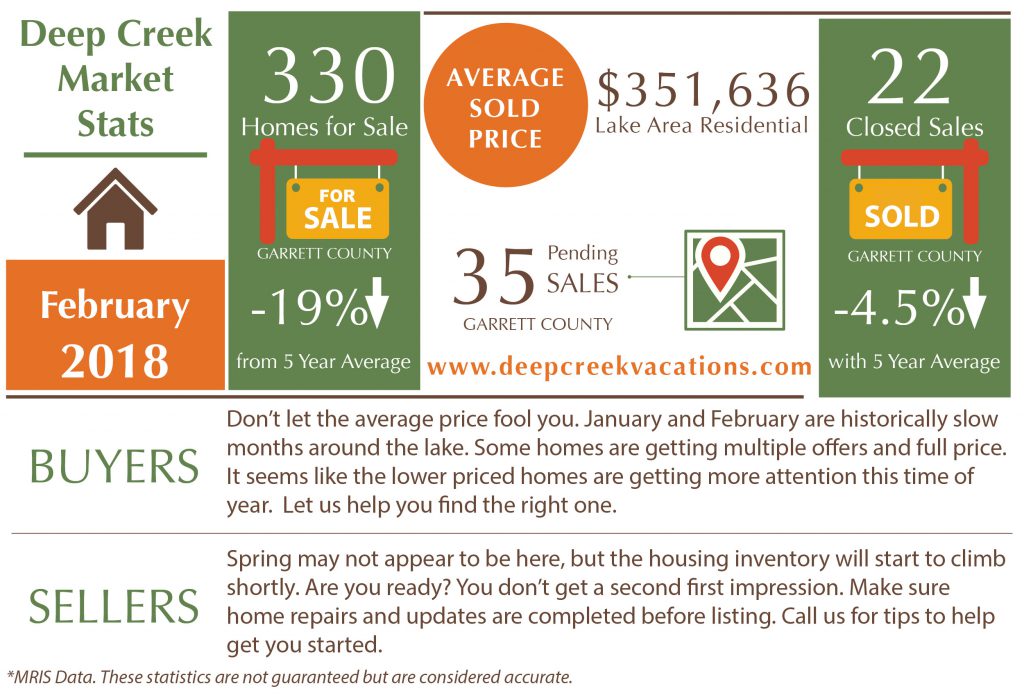 Deep Creek Market Stats

February 2018

330
Homes for Sale

FOR SALE

GARRETT COUNTY

-19%

from 5 Year Average

AVERAGE SOLD PRICE

$351,636
Lake Area Residential

35 Pending SALES
GARRETT COUNTY

www.deepcreekvacations.com

22
Closed Sales

SOLD

GARRETT COUNTY

-4.5%

with 5 Year Average

BUYERS

Don't let the average price fool you. January and February are historically slow months around the lake. Some homes are getting multiple offers and full price. It seems like the lower priced homes are getting more attention this time of year. Let us help you find the right one.

SELLERS

Spring may not appear to be here, but the housing inventory will start to climb shortly. Are you ready? You don't get a second first impression. Make sure home repairs and updates are completed before listing. Call us for tips to help get you started.

*MRIS Data. These statistics are not guaranteed but are considered accurate.