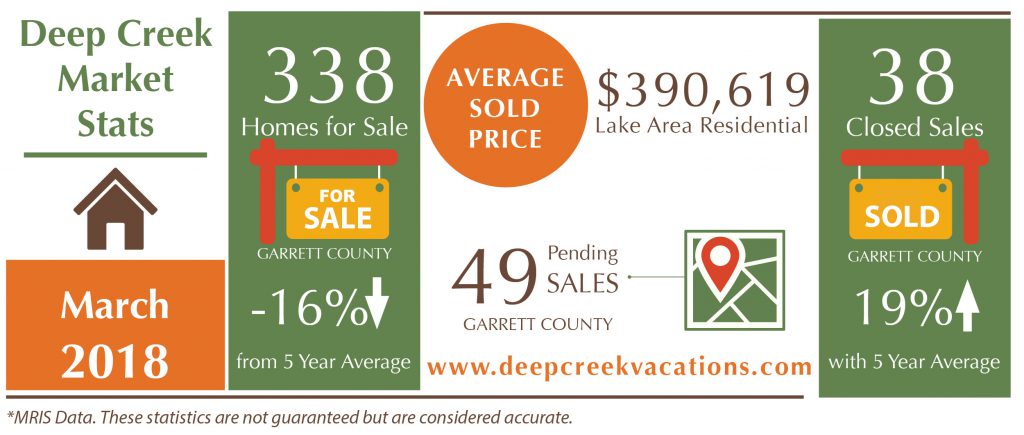 Deep Creek Market Stats

March 2018

338
Homes for Sale

FOR SALE

GARRETT COUNTY

-16%

from 5 Year Average

AVERAGE SOLD PRICE

$390,619
Lake Area Residential

49 Pending SALES
GARRETT COUNTY

www.deepcreekvacations.com

38
Closed Sales

SOLD

GARRETT COUNTY

19%

with 5 Year Average

*MRIS Data. These statistics are not guaranteed but are considered accurate.