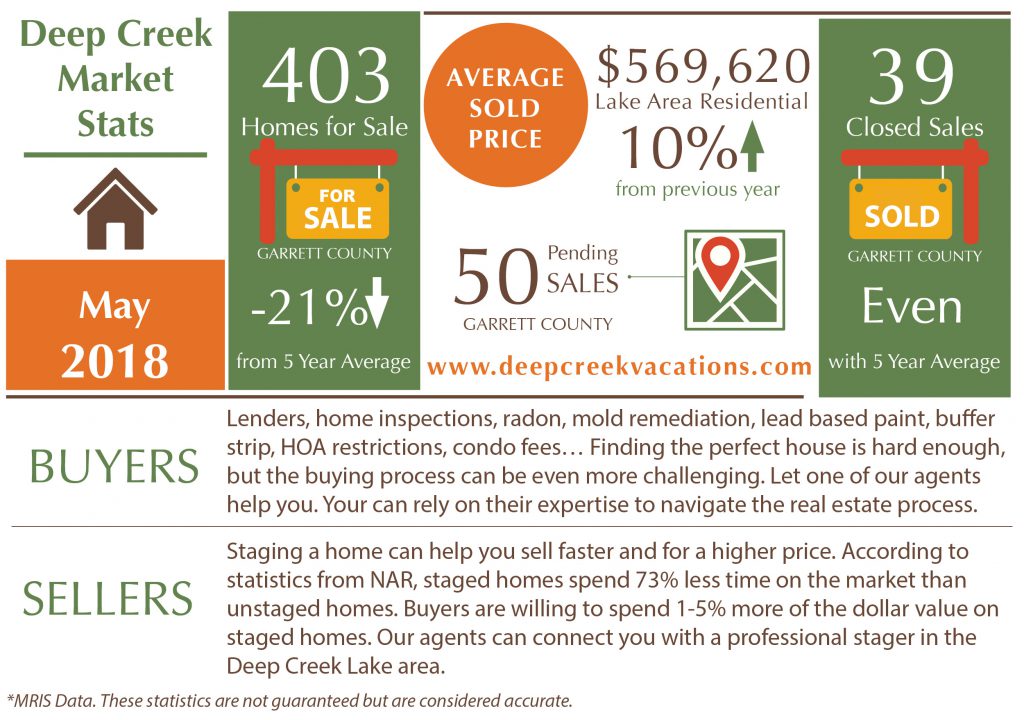 Deep Creek Market Stats

May 2018

403
Homes for Sale
FOR SALE
GARRETT COUNTY
-21%
from 5 Year Average

AVERAGE SOLD PRICE

$569,620
Lake Area Residential
10%
from previous year

50
Pending SALES
GARRETT COUNTY

www.deepcreekvacations.com

39
Closed Sales
SOLD
GARRETT COUNTY
Even
with 5 Year Average

BUYERS

Lenders, home inspections, radon, mold remediation, lead based paint, buffer strip, HOA restrictions, condo fees… Finding the perfect house is hard enough, but the buying process can be even more challenging. Let one of our agents help you. Your can rely on their expertise to navigate the real estate process.

SELLERS

Staging a home can help you sell faster and for a higher price. According to statistics from NAR, staged homes spend 73% less time on the market than unstaged homes. Buyers are willing to spend 1-5% more of the dollar value on staged homes. Our agents can connect you with a professional stager in the Deep Creek Lake area.

*MRIS Data. These statistics are not guaranteed but are considered accurate.