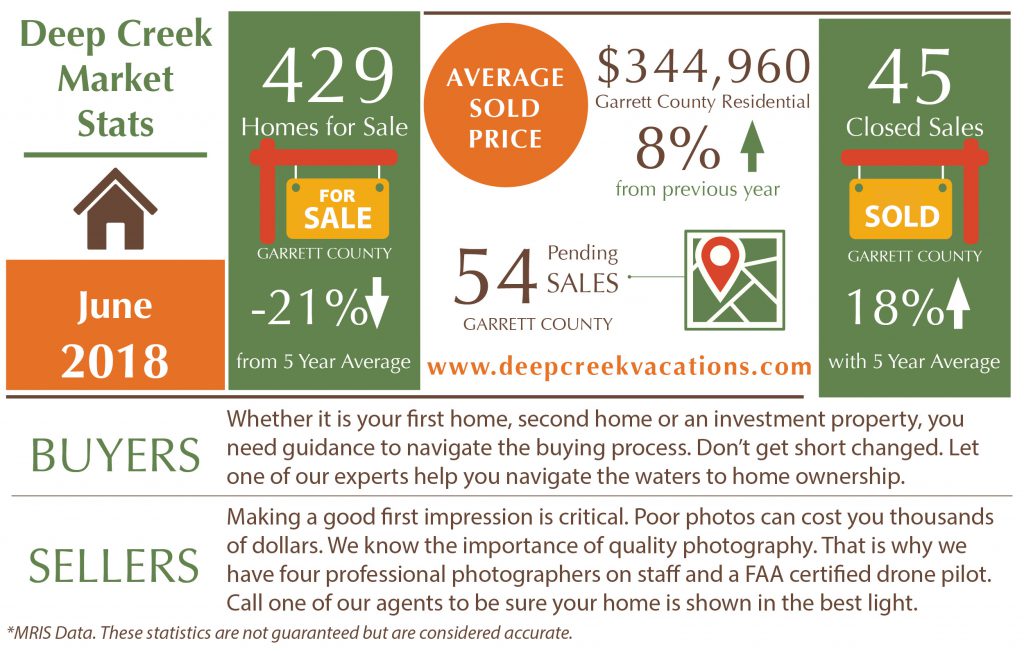 Deep Creek Market Stats

June 2018

429
Homes for Sale

FOR SALE

GARRETT COUNTY

-21%

from 5 Year Average

AVERAGE SOLD PRICE

$344,960
Garrett County Residential

8%
from previous year

54 Pending SALES
GARRETT COUNTY

www.deepcreekvacations.com

45
Closed Sales

SOLD

GARRETT COUNTY

18%

with 5 Year Average

BUYERS

Whether it is your first home, second home or an investment property, you need guidance to navigate the buying process. Don't get short changed. Let one of our experts help you navigate the waters to home ownership.

SELLERS

Making a good first impression is critical. Poor photos can cost you thousands of dollars. We know the importance of quality photography. That is why we have four professional photographers on staff and a FAA certified drone pilot. Call one of our agents to be sure your home is shown in the best light.

*MRIS Data. These statistics are not guaranteed but are considered accurate.