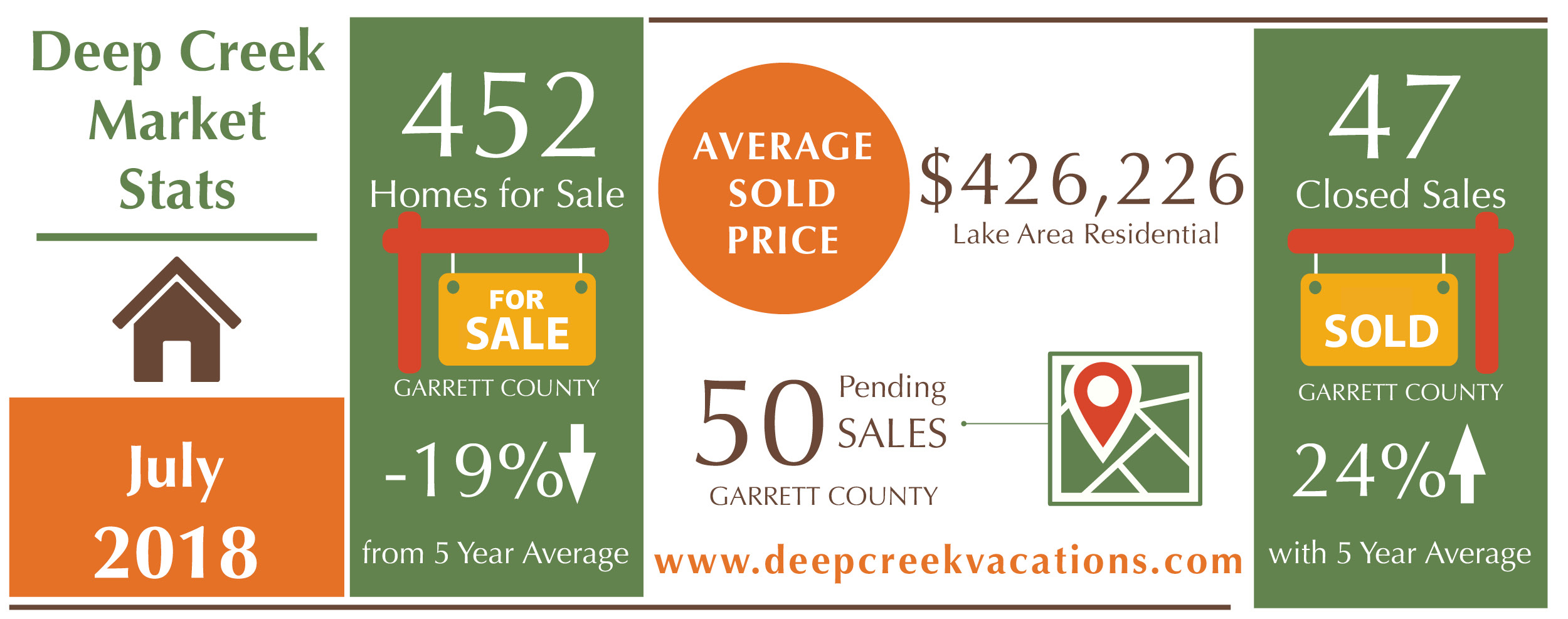 Deep Creek Market Stats

July 2018

452
Homes for Sale
FOR SALE
GARRETT COUNTY
-19%
from 5 Year Average

AVERAGE SOLD PRICE
$426,226
Lake Area Residential

50 Pending SALES
GARRETT COUNTY

www.deepcreekvacations.com

47
Closed Sales
SOLD
GARRETT COUNTY
24%
with 5 Year Average