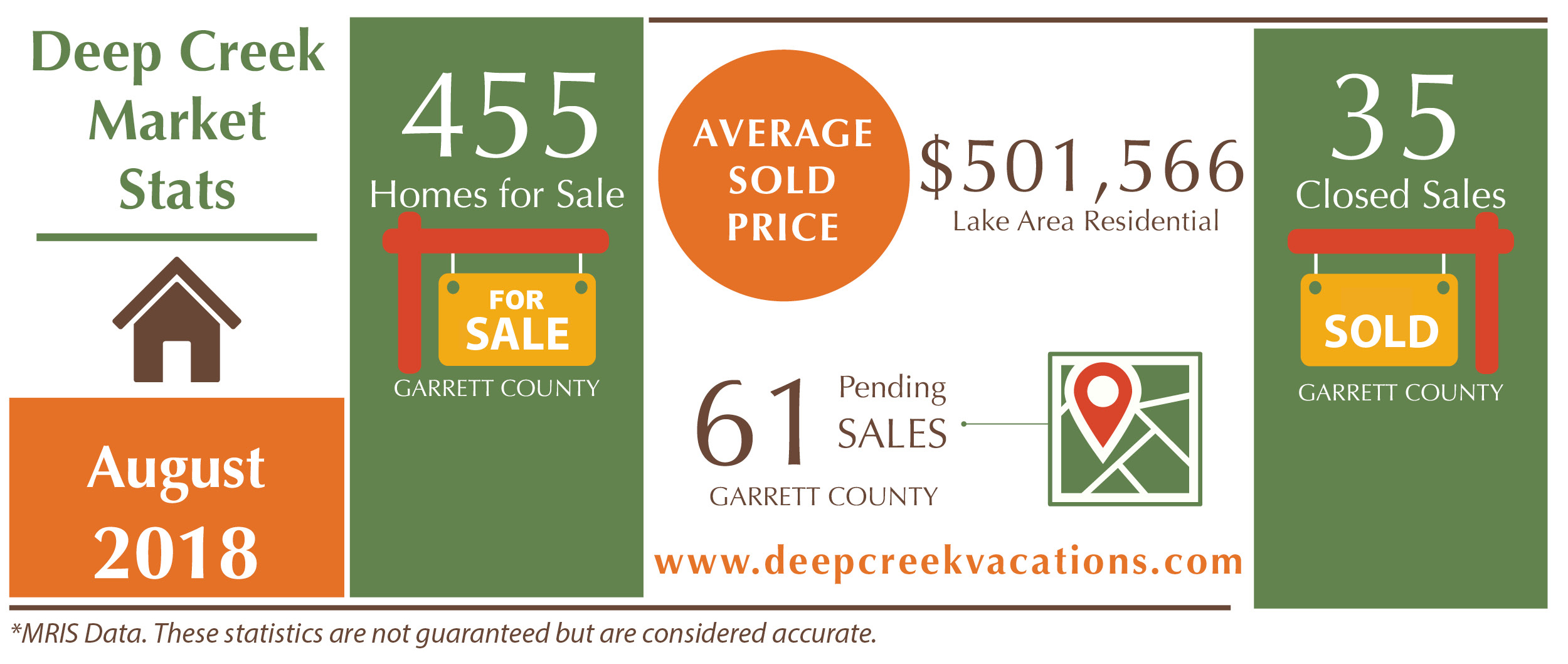 Deep Creek Market Stats

August 2018

455
Homes for Sale

FOR SALE

GARRETT COUNTY

AVERAGE SOLD PRICE

$501,566
Lake Area Residential

61 Pending SALES
GARRETT COUNTY

www.deepcreekvacations.com

35
Closed Sales

SOLD

GARRETT COUNTY

*MRIS Data. These statistics are not guaranteed but are considered accurate.