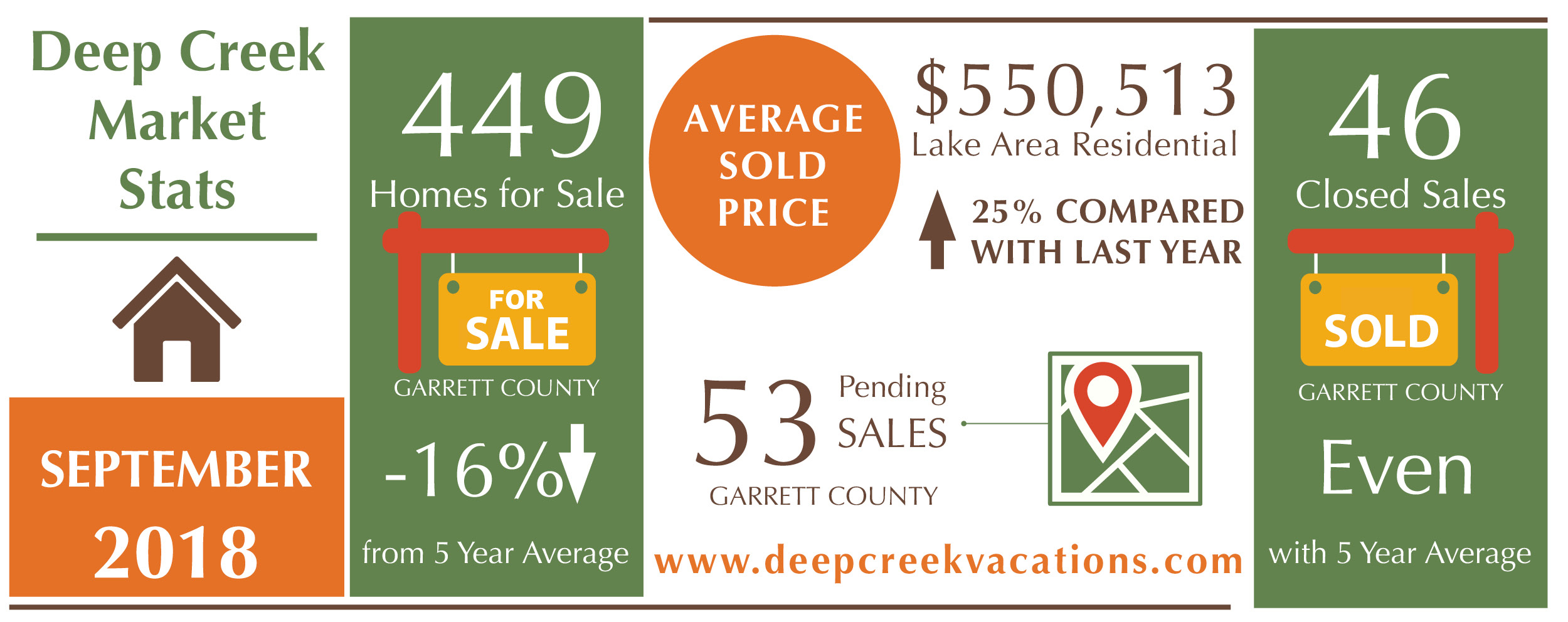 Deep Creek Market Stats

SEPTEMBER
2018

449
Homes for Sale

FOR SALE

GARRETT COUNTY

-16%

from 5 Year Average

AVERAGE SOLD PRICE

$550,513
Lake Area Residential

25% COMPARED WITH LAST YEAR

53
Pending SALES
GARRETT COUNTY

www.deepcreekvacations.com

46
Closed Sales

SOLD

GARRETT COUNTY

Even

with 5 Year Average